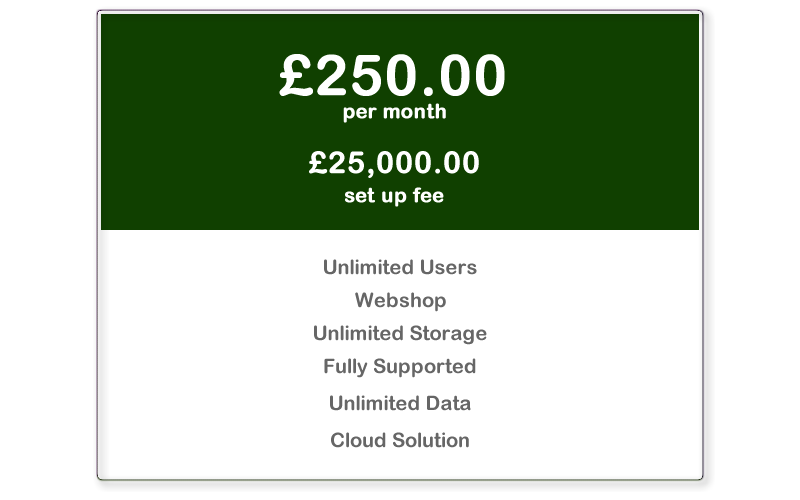 £250.00
per month

£25,000.00
set up fee

Unlimited Users
Webshop
Unlimited Storage
Fully Supported
Unlimited Data
Cloud Solution